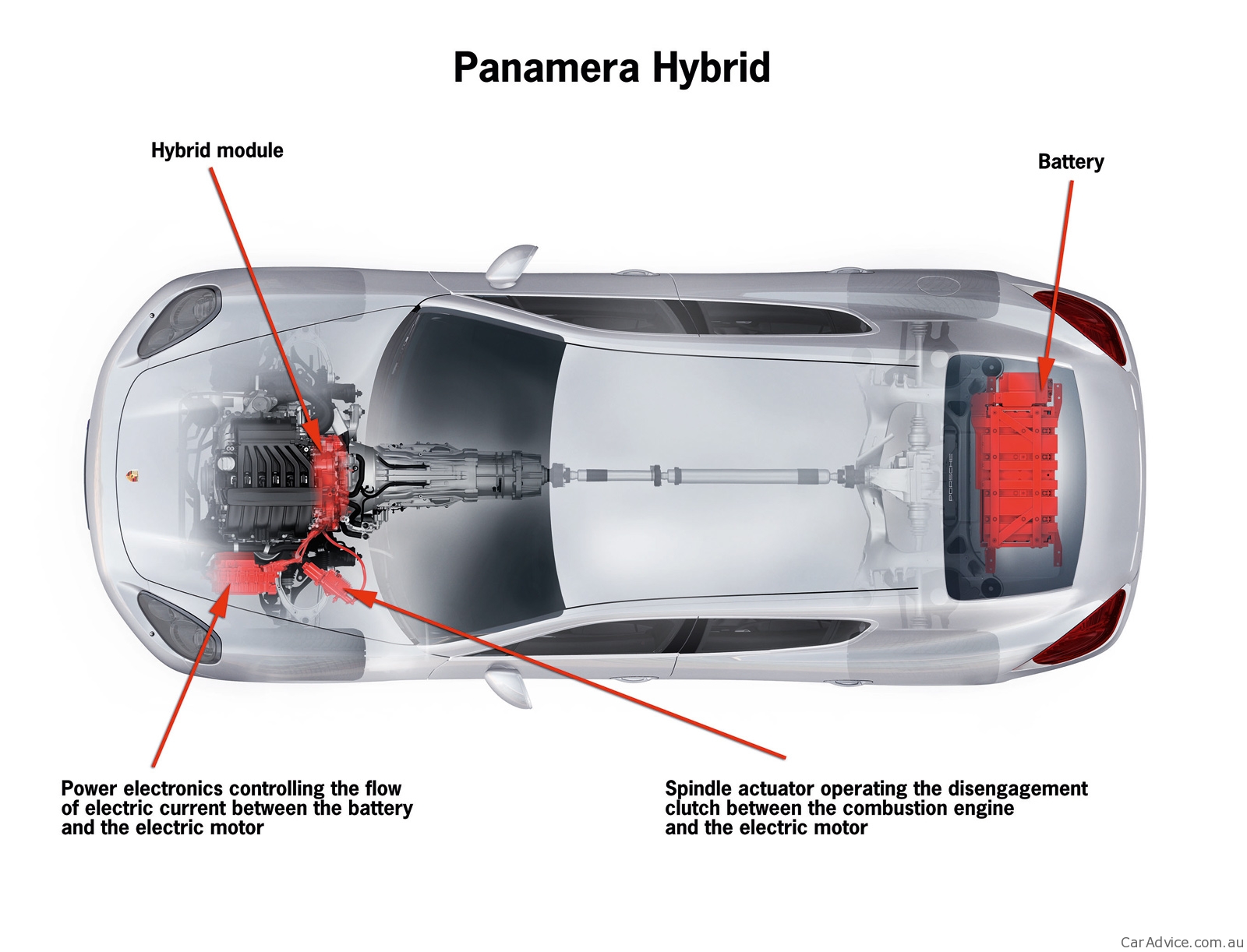 Panamera Hybrid

Hybrid module

Battery

PORSCHE

Power electronics controlling the flow of electric current between the battery and the electric motor

Spindle actuator operating the disengagement clutch between the combustion engine and the electric motor

CarAdvice.com.au